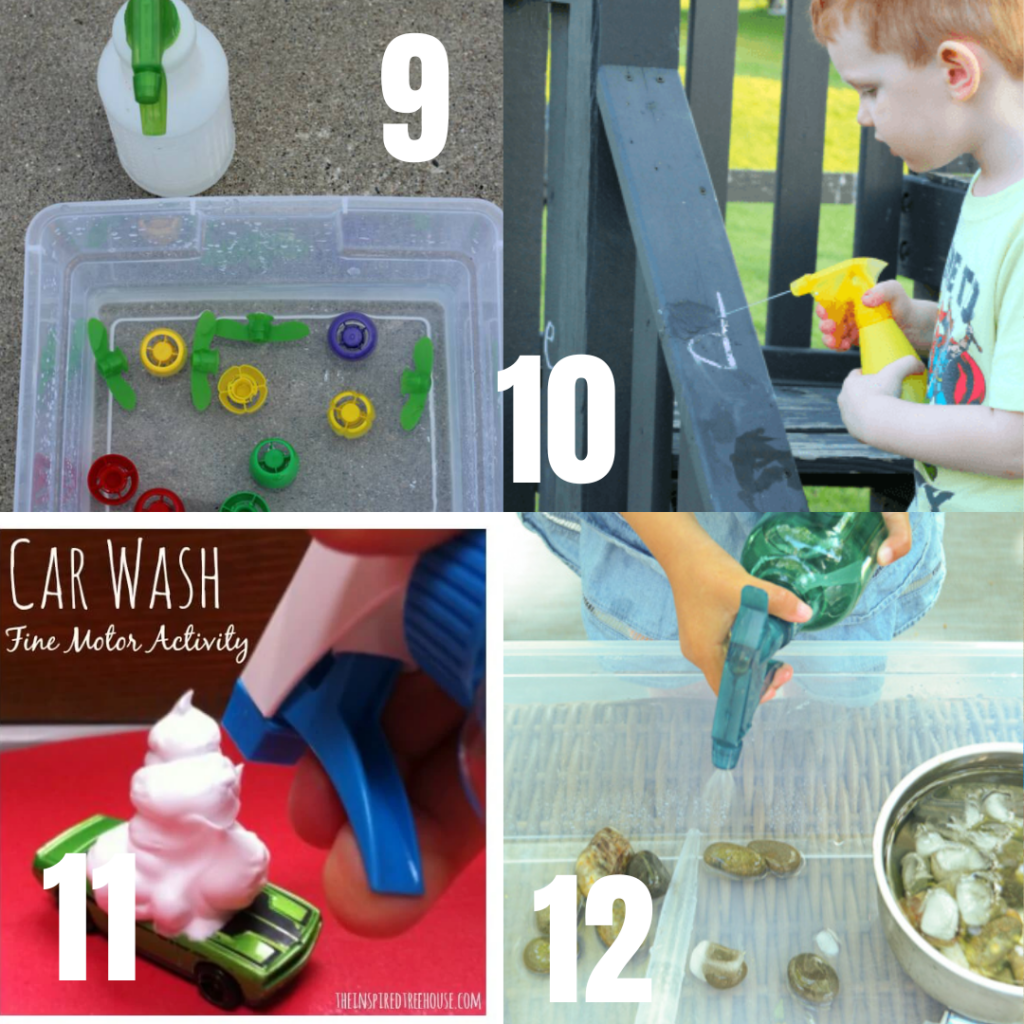 9

10

CAR WASH
Fine Motor Activity

11

THEINSPIREDTREEHOUSE.COM

12